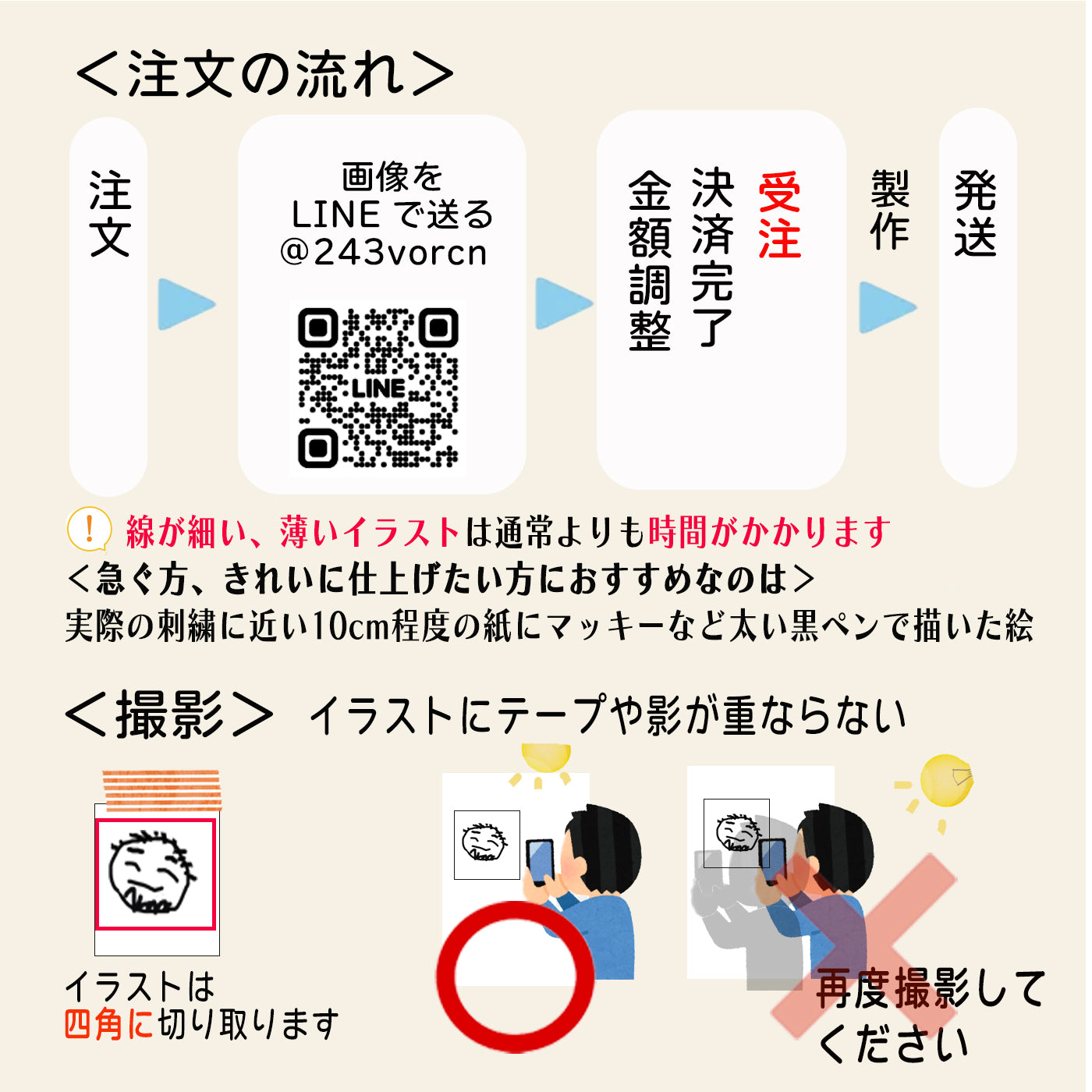 ＜注文の流れ＞

注文

画像を
LINE で送る
@243vorcn

LINE

受注
決済完了
金額調整

製作

発送

! 線が細い、薄いイラストは通常よりも時間がかかります
＜急ぐ方、きれいに仕上げたい方におすすめなのは＞
実際の刺繍に近い10cm程度の紙にマッキーなど太い黒ペンで描いた絵

＜撮影＞ イラストにテープや影が重ならない

イラストは
四角に切り取ります

再度撮影して
ください